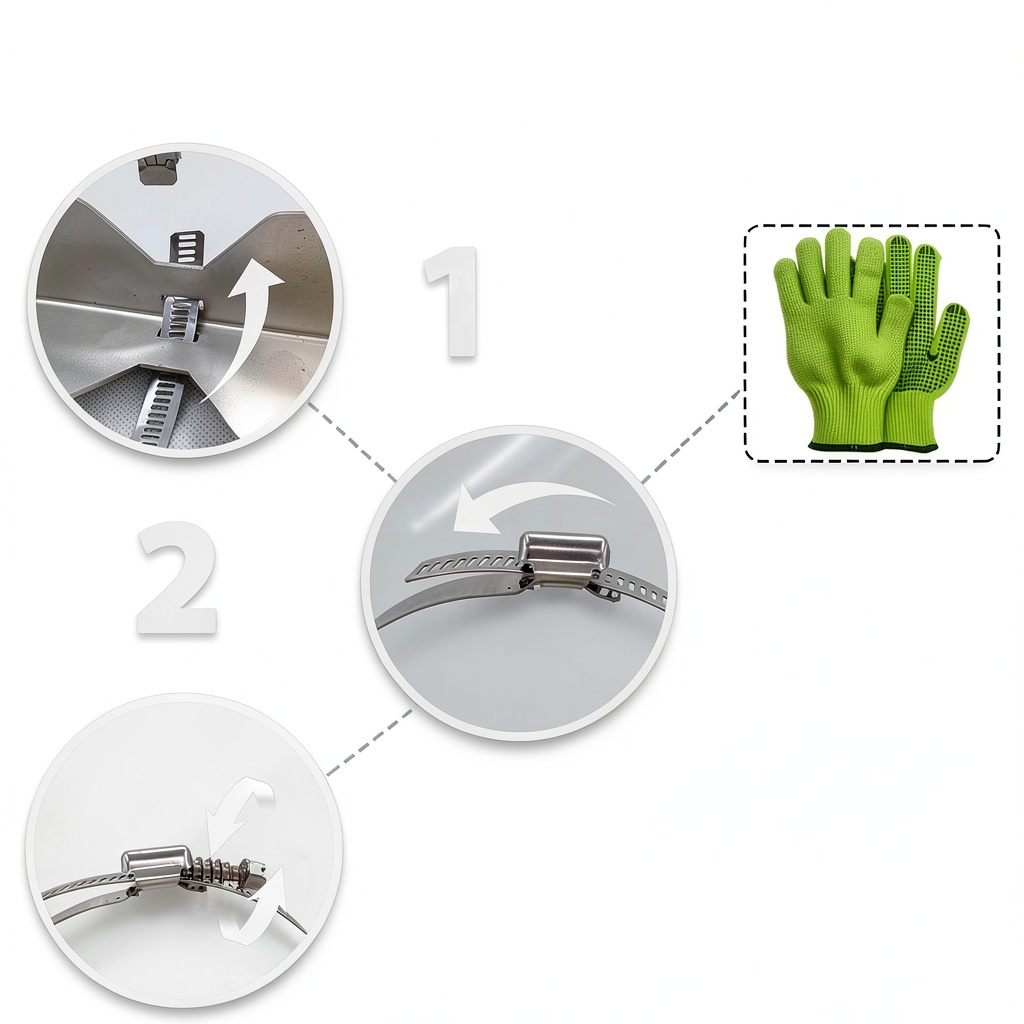 1

2